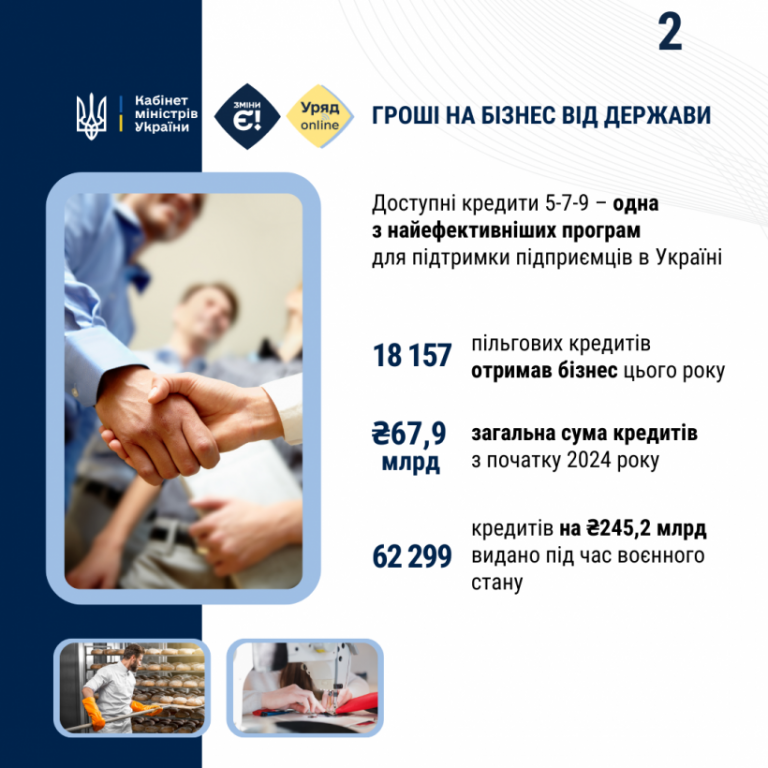 2

Кабінет міністрів України

Зміни Є!

Уряд online

ГРОШІ НА БІЗНЕС ВІД ДЕРЖАВИ

Доступні кредити 5-7-9 – одна з найефективніших програм для підтримки підприємців в Україні

18 157 пільгових кредитів отримав бізнес цього року

₴67,9 млрд загальна сума кредитів з початку 2024 року

62 299 кредитів на ₴245,2 млрд видано під час воєнного стану