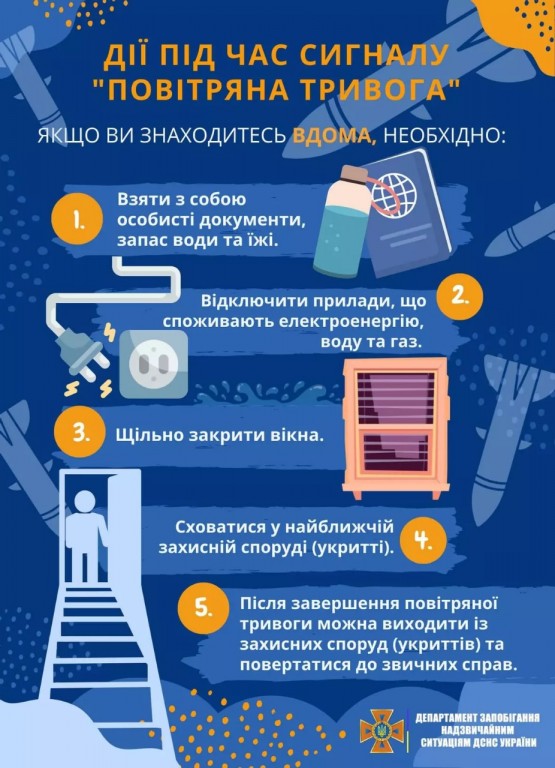 ДІЇ ПІД ЧАС СИГНАЛУ "ПОВІТРЯНА ТРИВОГА"

ЯКЩО ВИ ЗНАХОДИТЕСЬ ВДОМА, НЕОБХІДНО:

1. Взяти з собою особисті документи, запас води та їжі.

2. Відключити прилади, що споживають електроенергію, воду та газ.

3. Щільно закрити вікна.

4. Сховатися у найближчій захисній споруді (укритті).

5. Після завершення повітряної тривоги можна виходити із захисних споруд (укриттів) та повертатися до звичних справ.

ДЕПАРТАМЕНТ ЗАПОБІГАННЯ НАДЗВИЧАЙНИМ СИТУАЦІЯМ ДСНС УКРАЇНИ